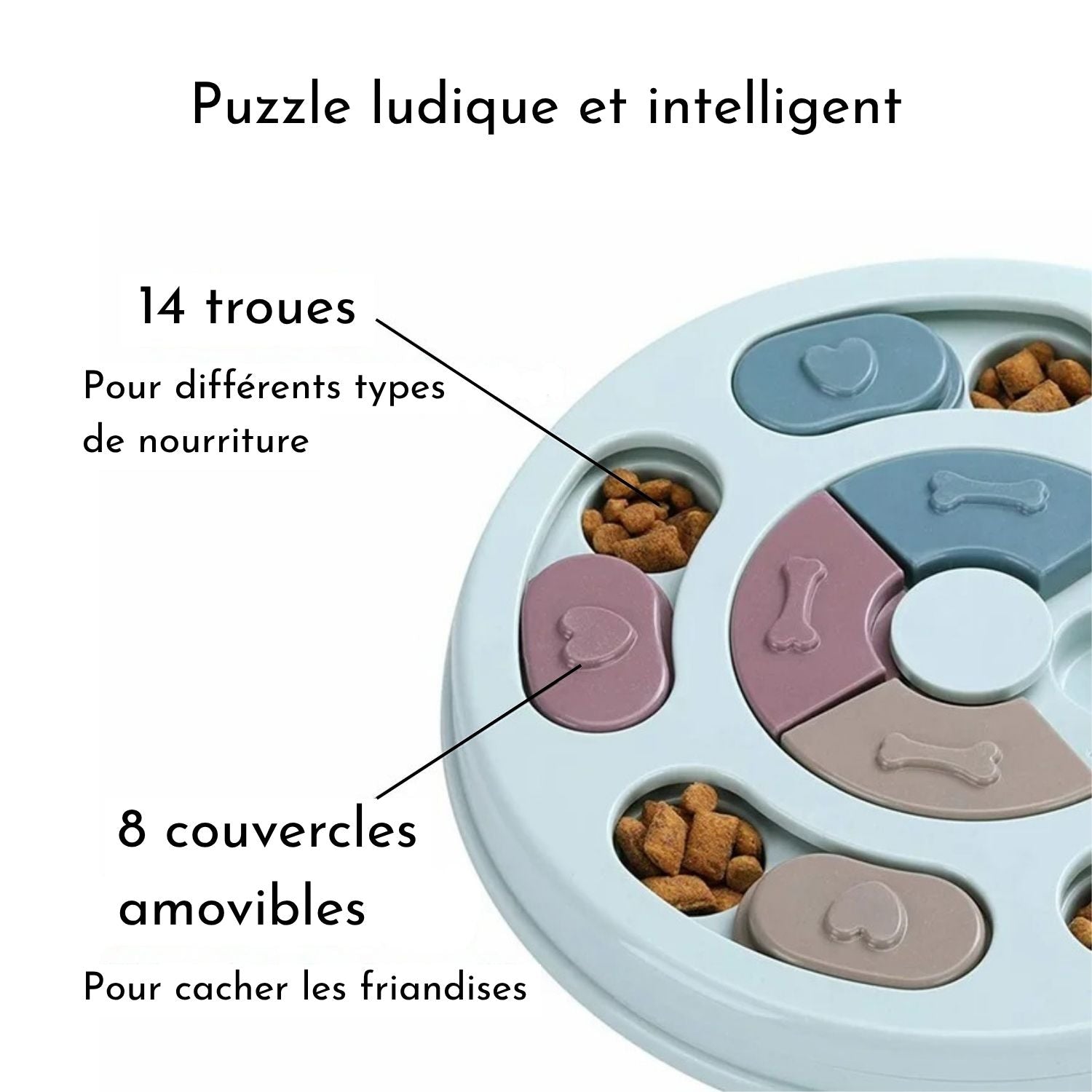 Puzzle ludique et intelligent

14 troues

Pour différents types de nourriture

8 couvercles amovibles

Pour cacher les friandises