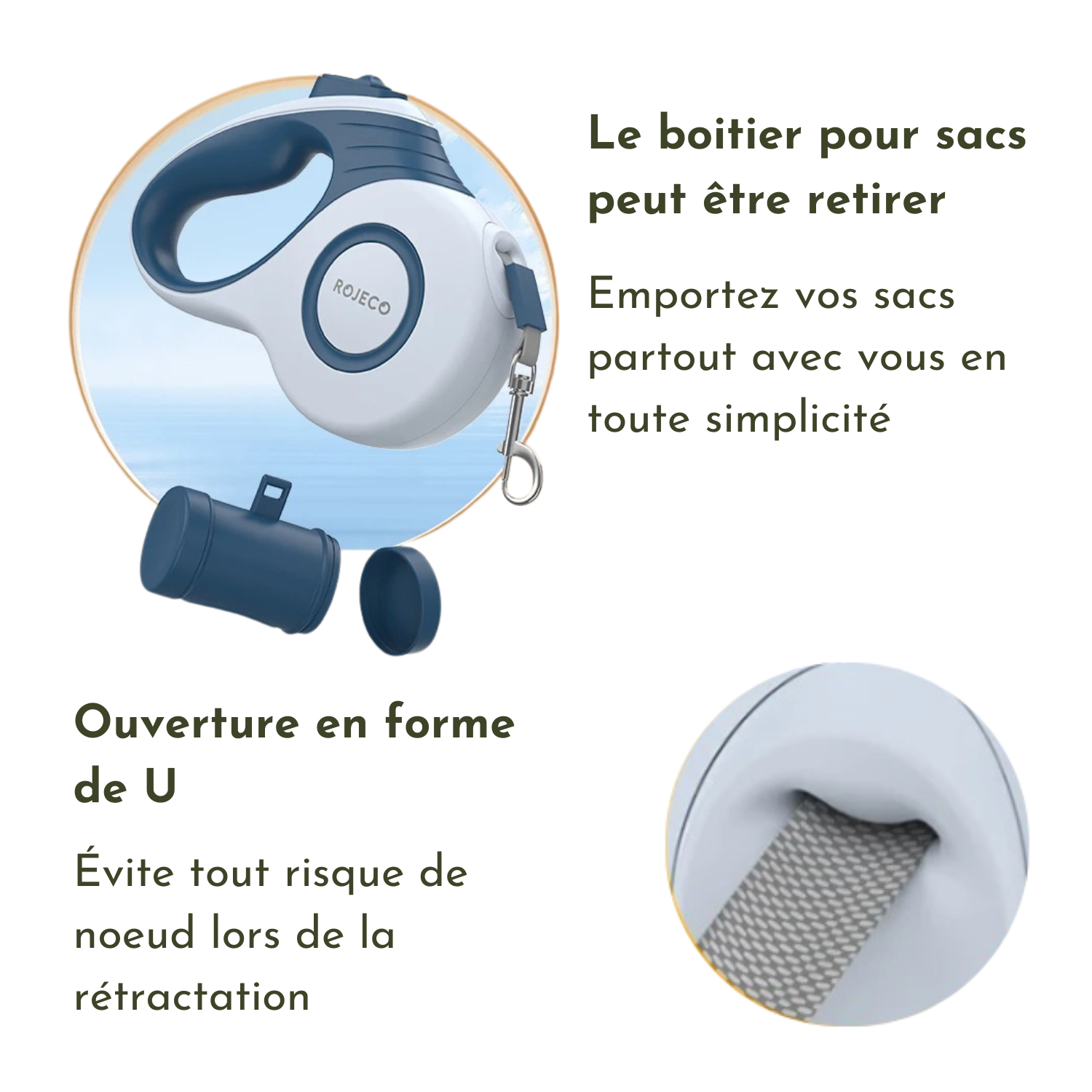 ROJECO

Le boitier pour sacs peut être retirer

Emportez vos sacs partout avec vous en toute simplicité

Ouverture en forme de U

Évite tout risque de noeud lors de la rétractation